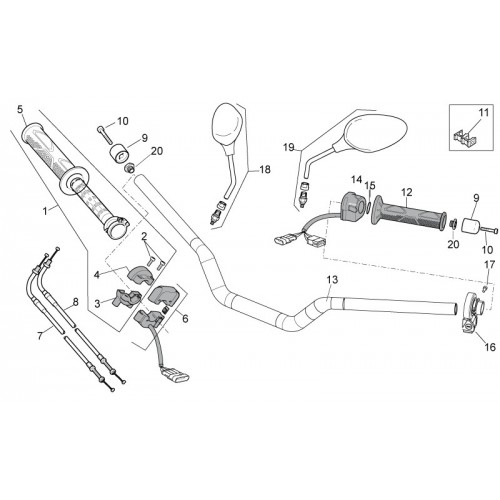 5
10
9
20
1
2
4
3
6
8
7
18
19
11
14
15
12
9
20
10
17
13
16